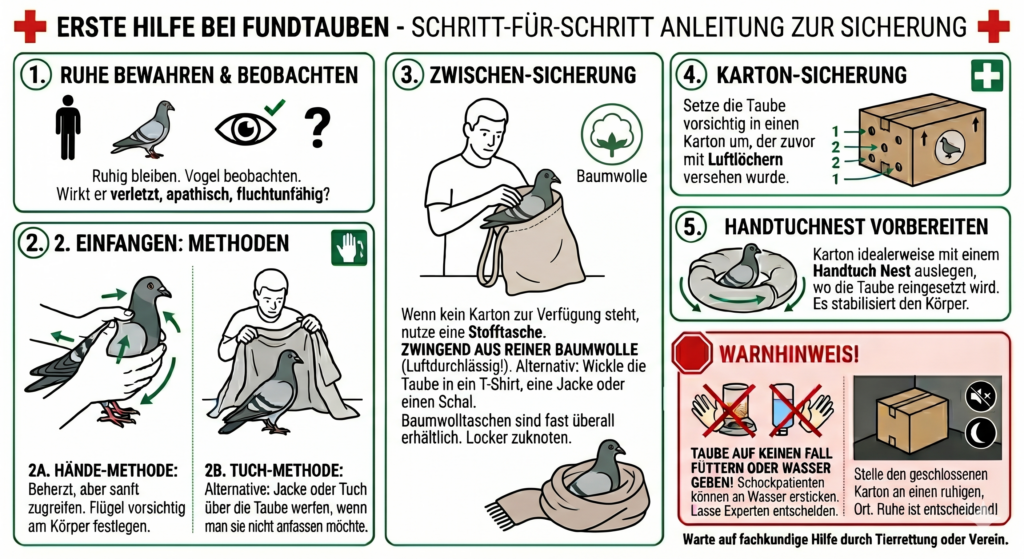 ERSTE HILFE BEI FUNDTAUBEN - SCHRITT-FÜR-SCHRITT ANLEITUNG ZUR SICHERUNG

1. RUHE BEWAHREN & BEOBACHTEN

?

Ruhig bleiben. Vogel beobachten. Wirkt er verletzt, apathisch, fluchtunfähig?

2. 2. EINFANGEN: METHODEN

2A. HÄNDE-METHODE:
Beherzt, aber sanft zugreifen. Flügel vorsichtig am Körper festlegen.

2B. TUCH-METHODE:
Alternative: Jacke oder Tuch über die Taube werfen, wenn man sie nicht anfassen möchte.

3. ZWISCHEN-SICHERUNG

Baumwolle

Wenn kein Karton zur Verfügung steht, nutze eine Stofftasche.
ZWINGEND AUS REINER BAUMWOLLE (Luftdurchlässig!). Alternativ: Wickle die Taube in ein T-Shirt, eine Jacke oder einen Schal.
Baumwolltaschen sind fast überall erhältlich. Locker zuknoten.

4. KARTON-SICHERUNG

Setze die Taube vorsichtig in einen Karton um, der zuvor mit Luftlöchern versehen wurde.

1
2
2
1

5. HANDTUCHNEST VORBEREITEN

Karton idealerweise mit einem Handtuch Nest auslegen, wo die Taube reingesetzt wird. Es stabilisiert den Körper.

WARNHINWEIS!

TAUBE AUF KEINEN FALL FÜTTERN ODER WASSER GEBEN! Schockpatienten können an Wasser ersticken. Lasse Experten entscheiden.

Stelle den geschlossenen Karton an einen ruhigen, Ort. Ruhe ist entscheidend!

Warte auf fachkundige Hilfe durch Tierrettung oder Verein.